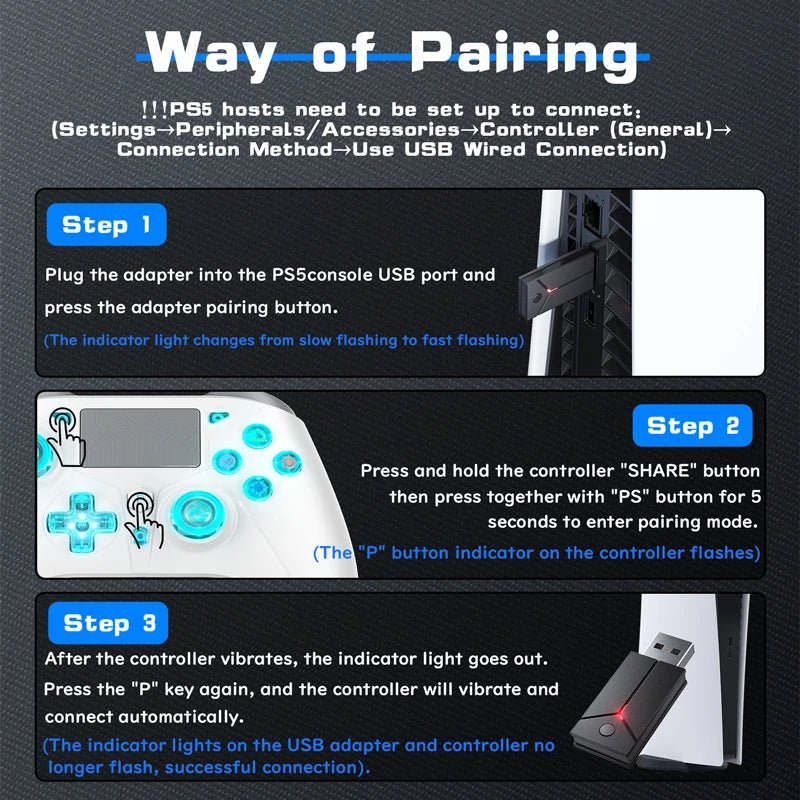 Way of Pairing

!!!PS5 hosts need to be set up to connect:
(Settings→Peripherals/Accessories→Controller (General)→ Connection Method→Use USB Wired Connection)

Step 1

Plug the adapter into the PS5console USB port and press the adapter pairing button.

(The indicator light changes from slow flashing to fast flashing)

Step 2

Press and hold the controller "SHARE" button then press together with "PS" button for 5 seconds to enter pairing mode.

(The "P" button indicator on the controller flashes)

Step 3

After the controller vibrates, the indicator light goes out. Press the "P" key again, and the controller will vibrate and connect automatically.

(The indicator lights on the USB adapter and controller no longer flash, successful connection).